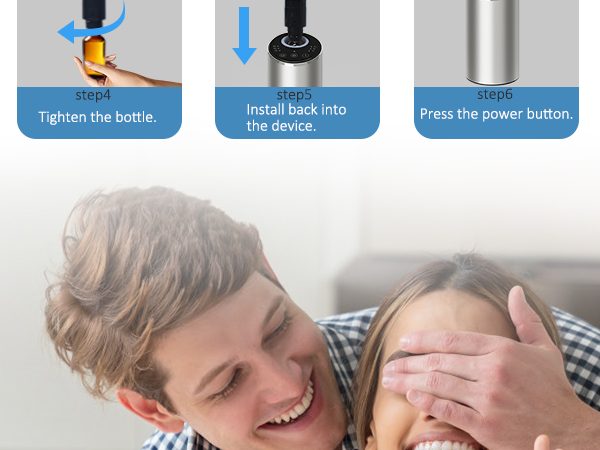 step4
Tighten the bottle.

step5
Install back into the device.

step6
Press the power button.