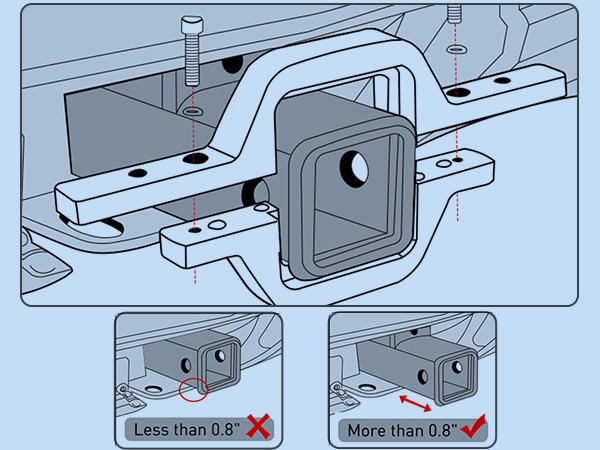 Less than 0.8"

More than 0.8"