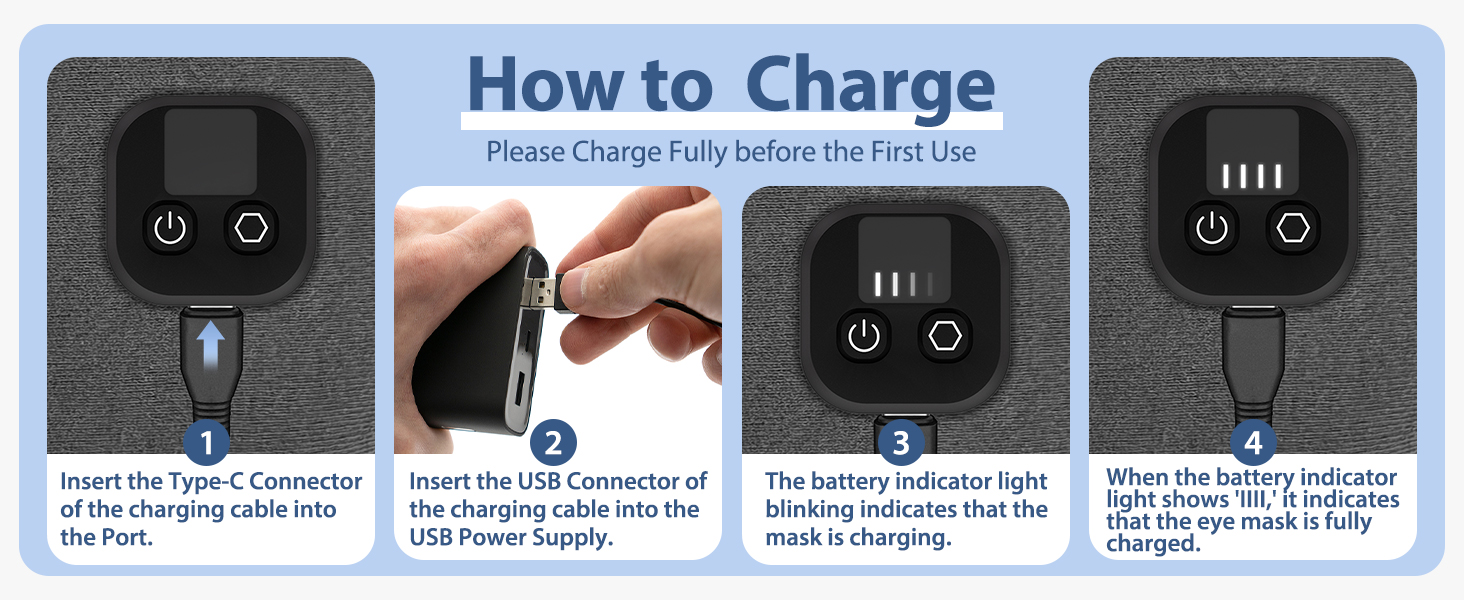 How to Charge

Please Charge Fully before the First Use

1

Insert the Type-C Connector of the charging cable into the Port.

2

Insert the USB Connector of the charging cable into the USB Power Supply.

3

The battery indicator light blinking indicates that the mask is charging.

4

When the battery indicator light shows 'IIII,' it indicates that the eye mask is fully charged.