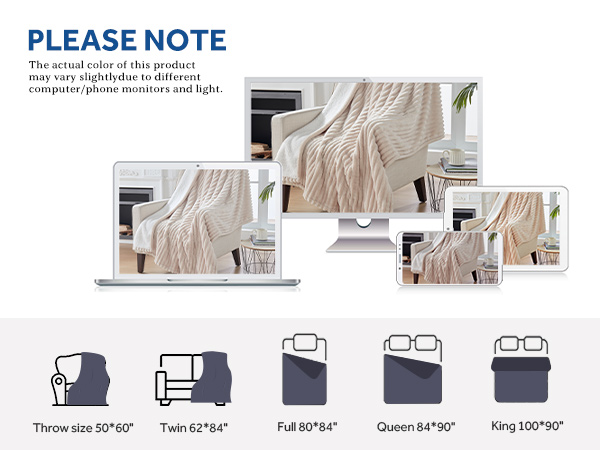 PLEASE NOTE

The actual color of this product may vary slightlydue to different computer/phone monitors and light.

Throw size 50*60"

Twin 62*84"

Full 80*84"

Queen 84*90"

King 100*90"