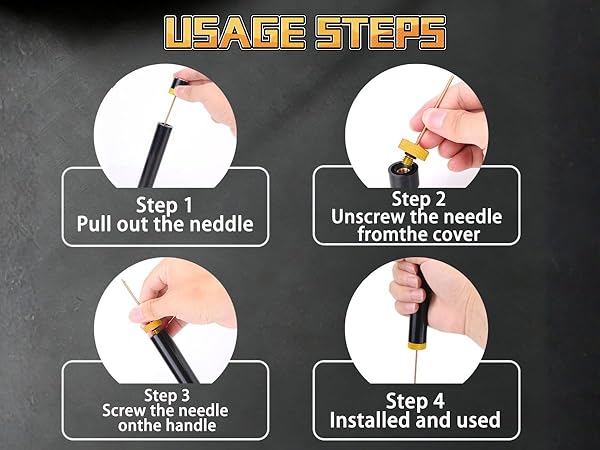 USAGE STEPS

Step 1
Pull out the neddle

Step 2
Unscrew the needle fromthe cover

Step 3
Screw the needle onthe handle

Step 4
Installed and used