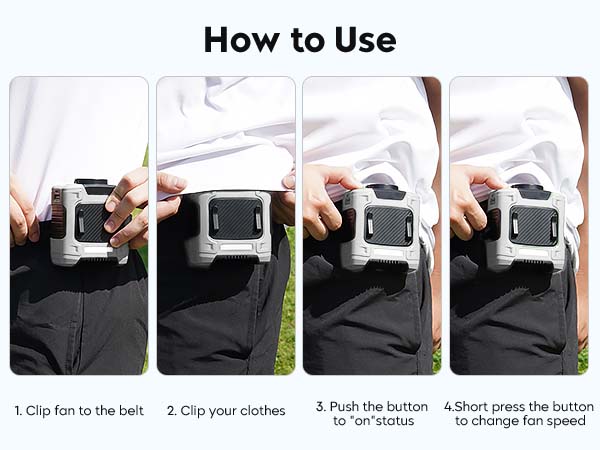 How to Use

1. Clip fan to the belt

2. Clip your clothes

3. Push the button to "on"status

4.Short press the button to change fan speed