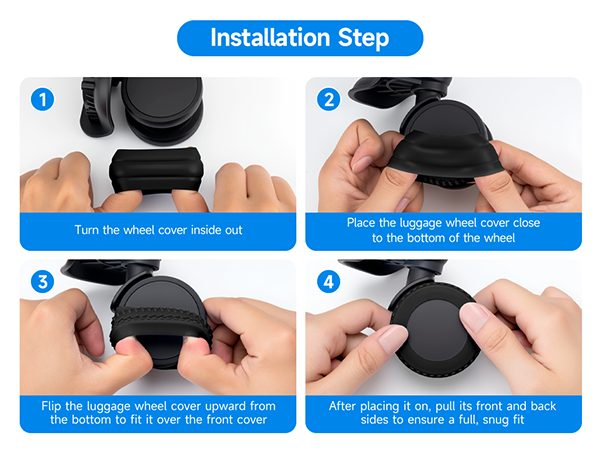 Installation Step

1
Turn the wheel cover inside out

2
Place the luggage wheel cover close to the bottom of the wheel

3
Flip the luggage wheel cover upward from the bottom to fit it over the front cover

4
After placing it on, pull its front and back sides to ensure a full, snug fit