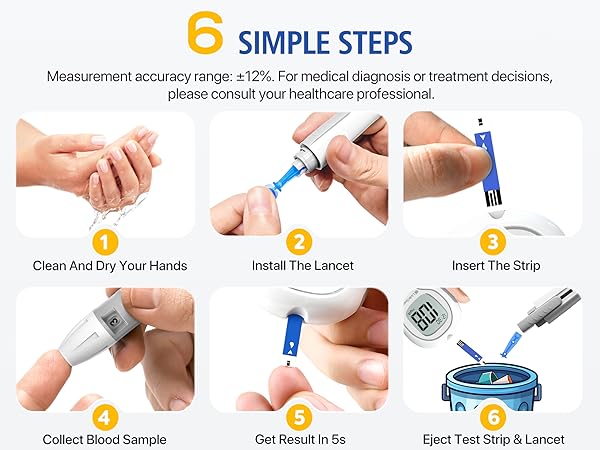 6 SIMPLE STEPS

Measurement accuracy range: ±12%. For medical diagnosis or treatment decisions, please consult your healthcare professional.

1
Clean And Dry Your Hands

2
Install The Lancet

3
Insert The Strip

3

4
Collect Blood Sample

5
Get Result In 5s

108

6
Eject Test Strip & Lancet