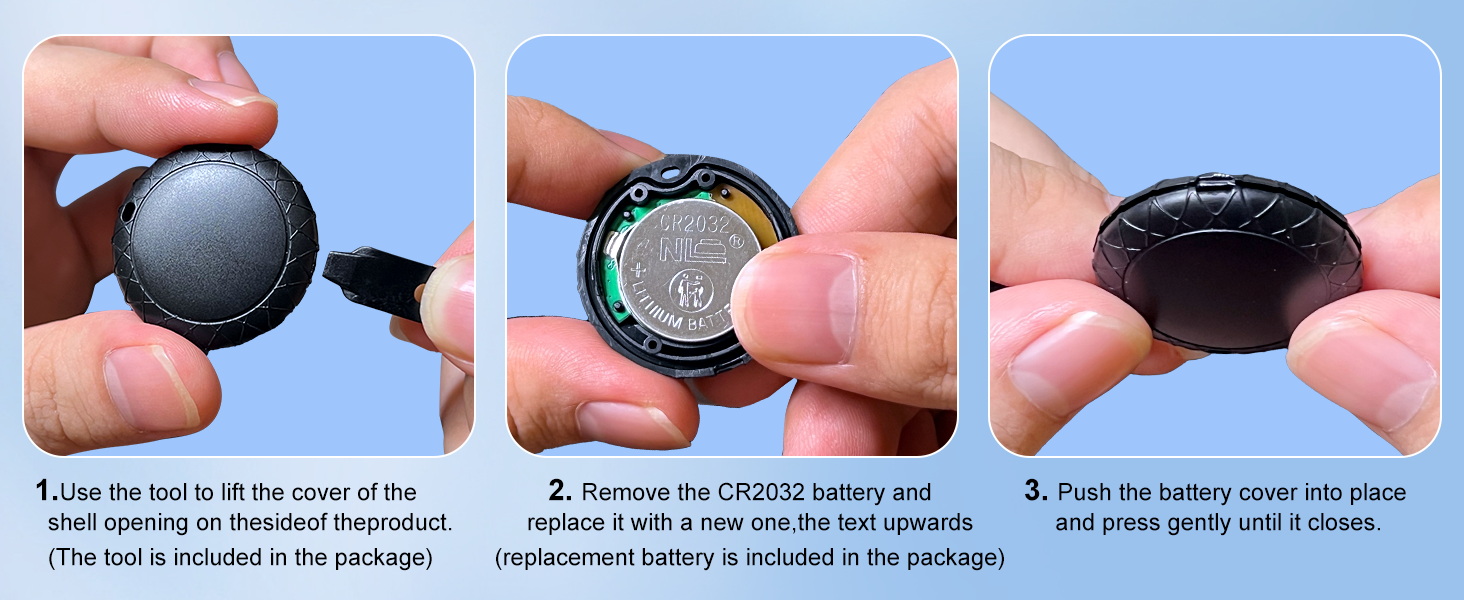 CR2032
NL ®
+ LITHIUM BATT

1.Use the tool to lift the cover of the shell opening on thesideof theproduct. (The tool is included in the package)

2. Remove the CR2032 battery and replace it with a new one,the text upwards (replacement battery is included in the package)

3. Push the battery cover into place and press gently until it closes.