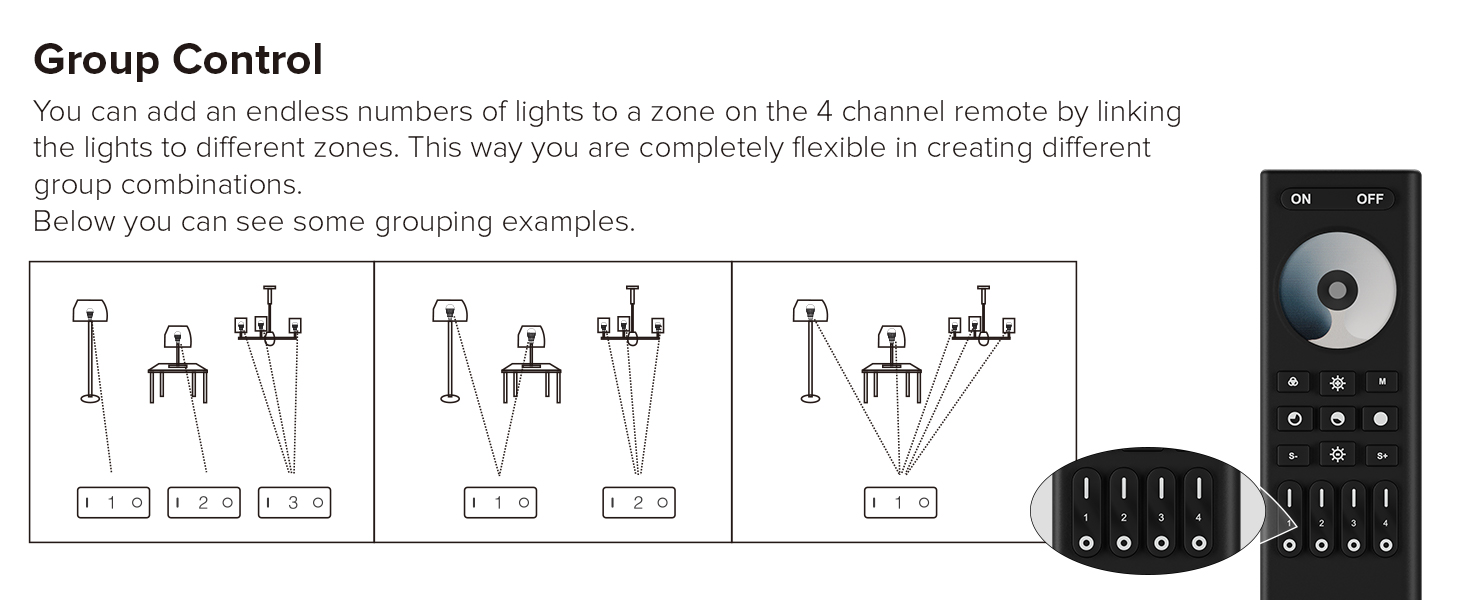 Group Control

You can add an endless numbers of lights to a zone on the 4 channel remote by linking the lights to different zones. This way you are completely flexible in creating different group combinations.
Below you can see some grouping examples.

I 1 O
I 2 O
I 3 O

I 1 O
I 2 O

I 1 O

1 2 3 4

ON OFF
M
S- S+
1 2 3 4