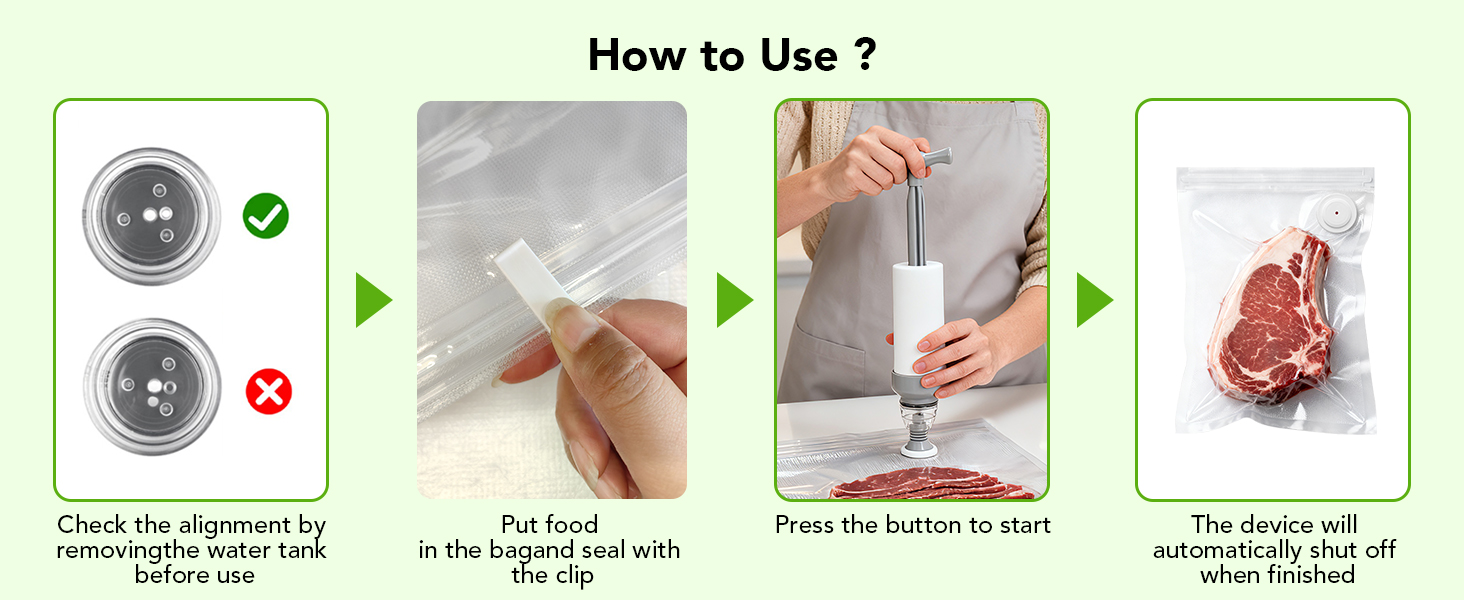 How to Use ?

Check the alignment by removingthe water tank before use

Put food in the bagand seal with the clip

Press the button to start

The device will automatically shut off when finished