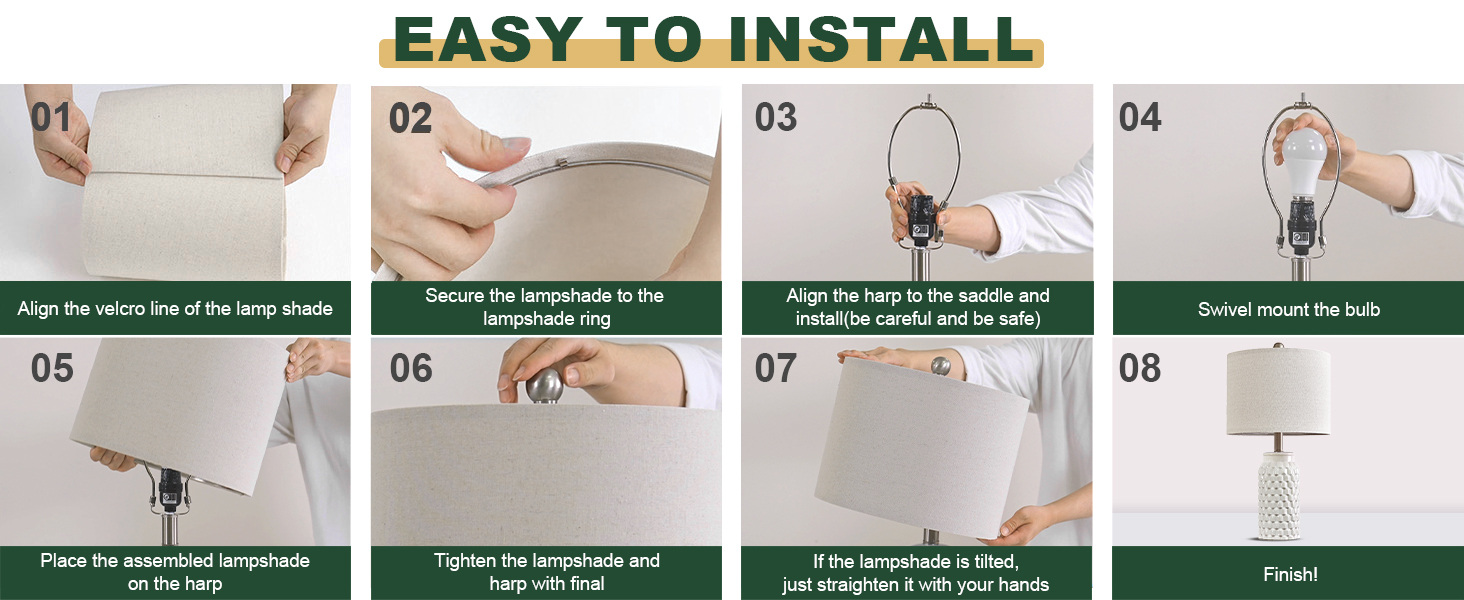 EASY TO INSTALL

01
Align the velcro line of the lamp shade

02
Secure the lampshade to the lampshade ring

03
Align the harp to the saddle and install(be careful and be safe)

04
Swivel mount the bulb

05
Place the assembled lampshade on the harp

06
Tighten the lampshade and harp with final

07
If the lampshade is tilted, just straighten it with your hands

08
Finish!