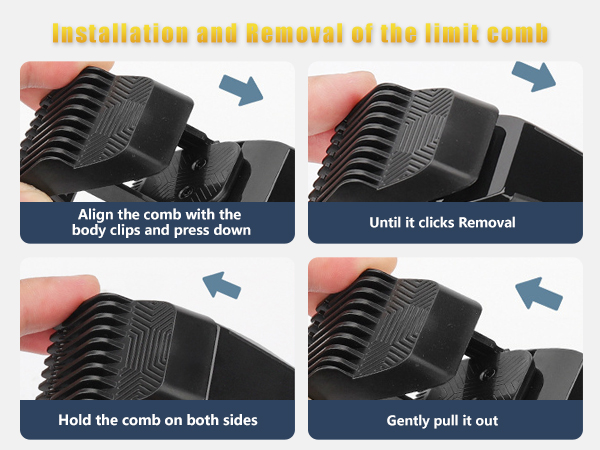 Installation and Removal of the limit comb

Align the comb with the body clips and press down

Until it clicks Removal

Hold the comb on both sides

Gently pull it out