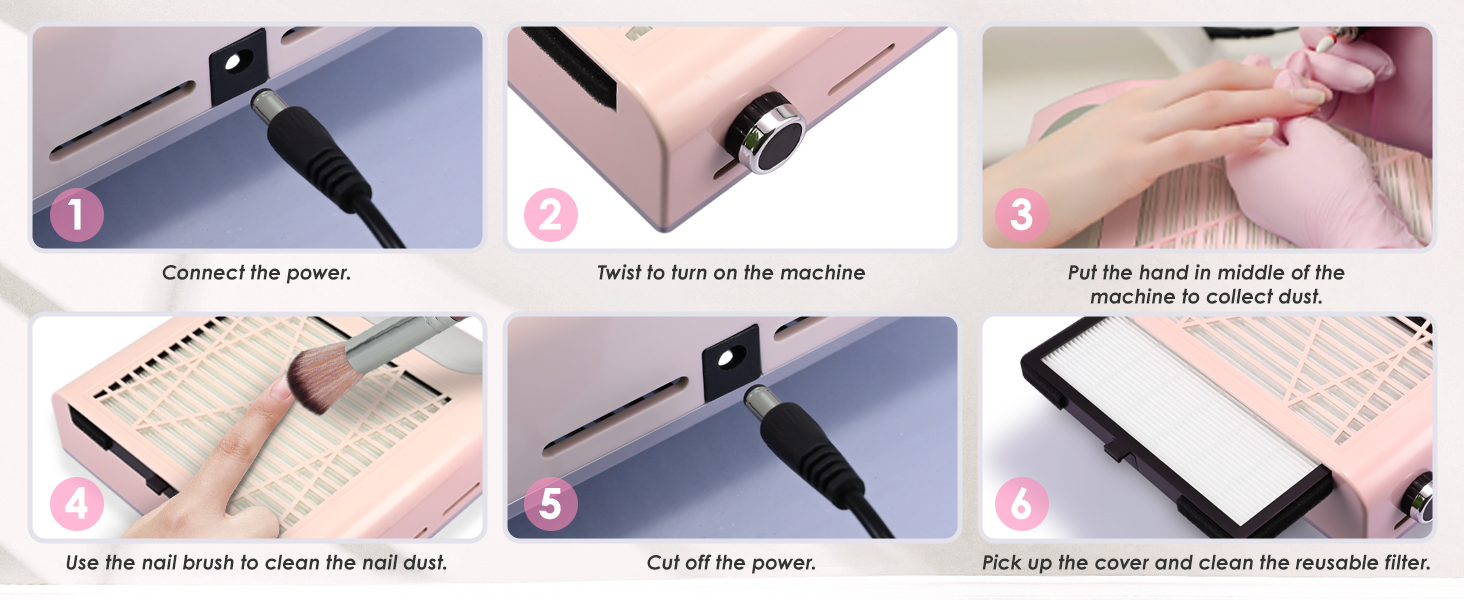 1

Connect the power.

2

Twist to turn on the machine

3

Put the hand in middle of the machine to collect dust.

4

Use the nail brush to clean the nail dust.

5

Cut off the power.

6

Pick up the cover and clean the reusable filter.