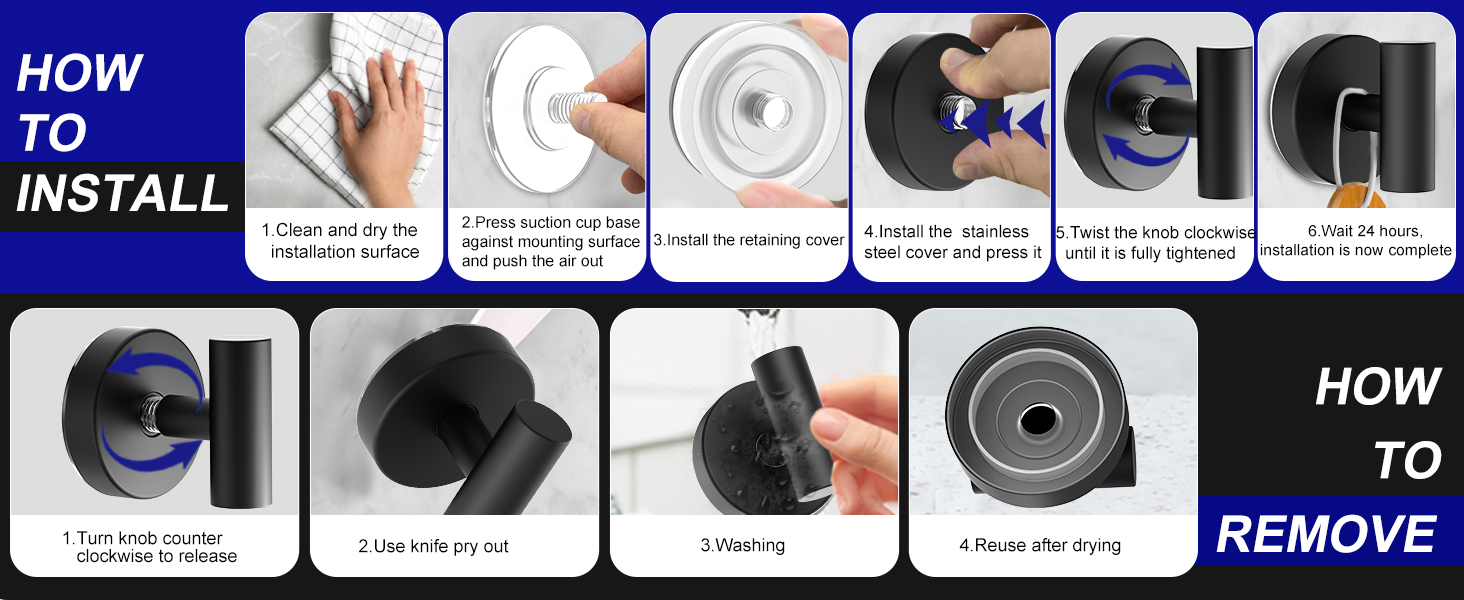 HOW
TO
INSTALL

1.Clean and dry the installation surface

2.Press suction cup base against mounting surface and push the air out

3.Install the retaining cover

4.Install the stainless steel cover and press it

5.Twist the knob clockwise until it is fully tightened

6.Wait 24 hours, installation is now complete

1.Turn knob counter clockwise to release

2.Use knife pry out

3.Washing

4.Reuse after drying

HOW
TO
REMOVE