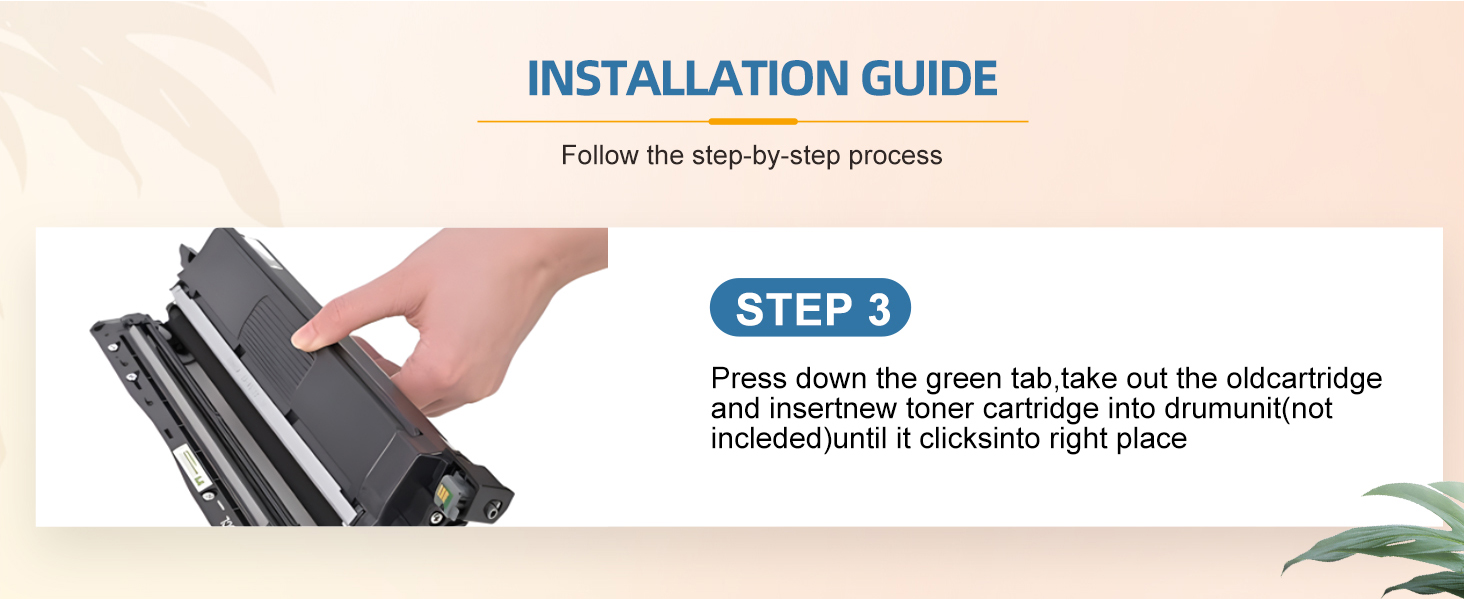 INSTALLATION GUIDE

Follow the step-by-step process

STEP 3

Press down the green tab,take out the oldcartridge and insertnew toner cartridge into drumunit(not incleded)until it clicksinto right place