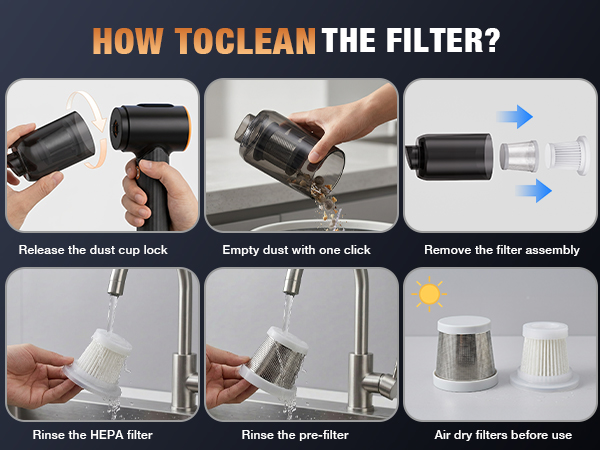 HOW TOCLEAN THE FILTER?

Release the dust cup lock

Empty dust with one click

Remove the filter assembly

Rinse the HEPA filter

Rinse the pre-filter

Air dry filters before use