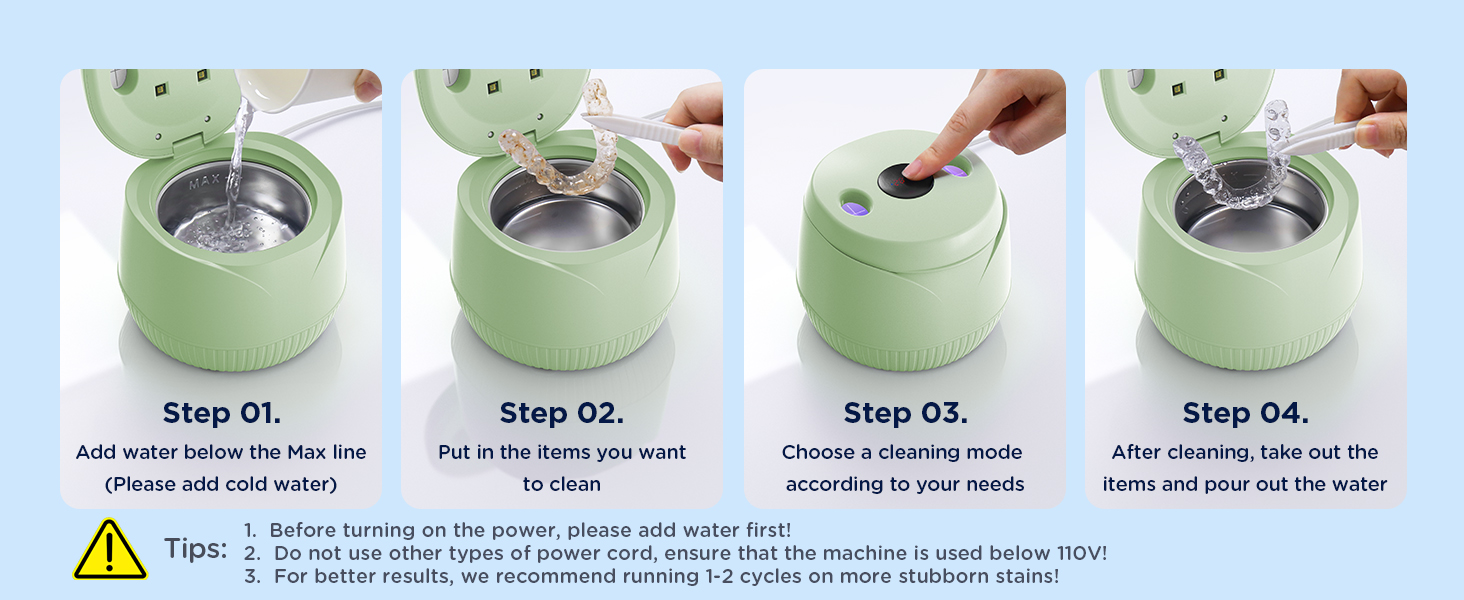 MAX

Step 01.
Add water below the Max line (Please add cold water)

Step 02.
Put in the items you want to clean

Step 03.
Choose a cleaning mode according to your needs

Step 04.
After cleaning, take out the items and pour out the water

Tips:
1. Before turning on the power, please add water first!
2. Do not use other types of power cord, ensure that the machine is used below 110V!
3. For better results, we recommend running 1-2 cycles on more stubborn stains!