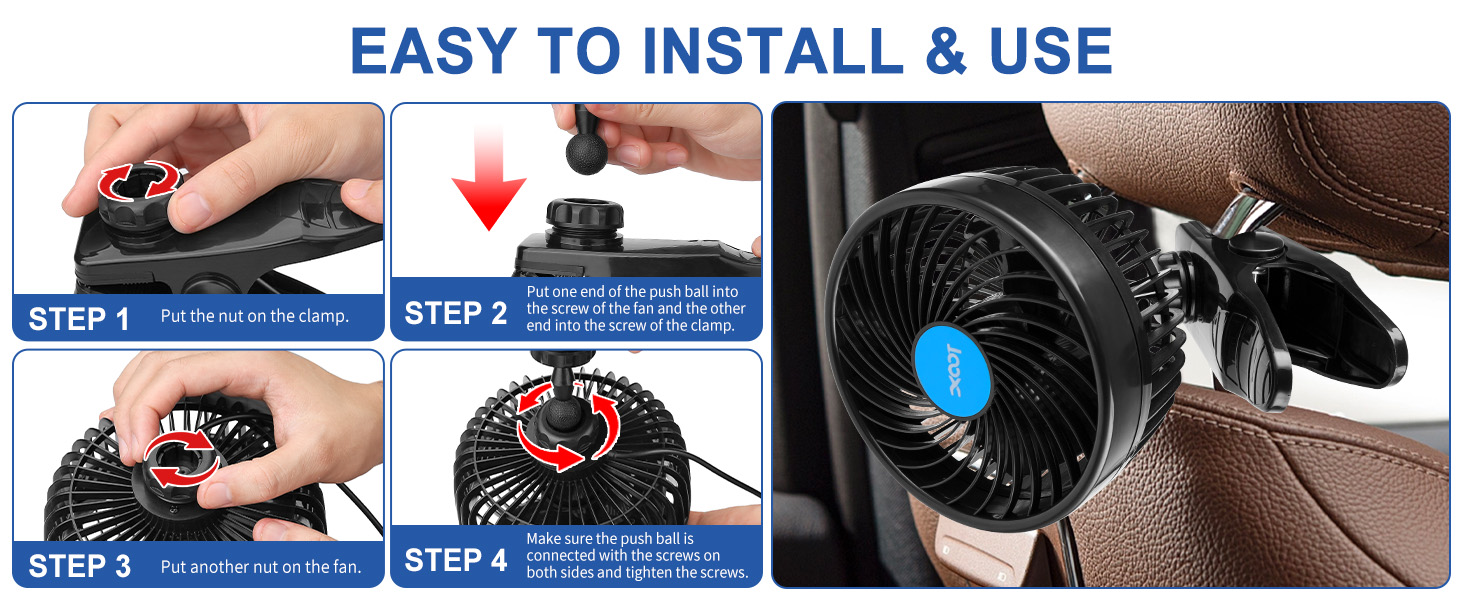 EASY TO INSTALL & USE

STEP 1 Put the nut on the clamp.

STEP 2 Put one end of the push ball into the screw of the fan and the other end into the screw of the clamp.

STEP 3 Put another nut on the fan.

STEP 4 Make sure the push ball is connected with the screws on both sides and tighten the screws.

XOOL