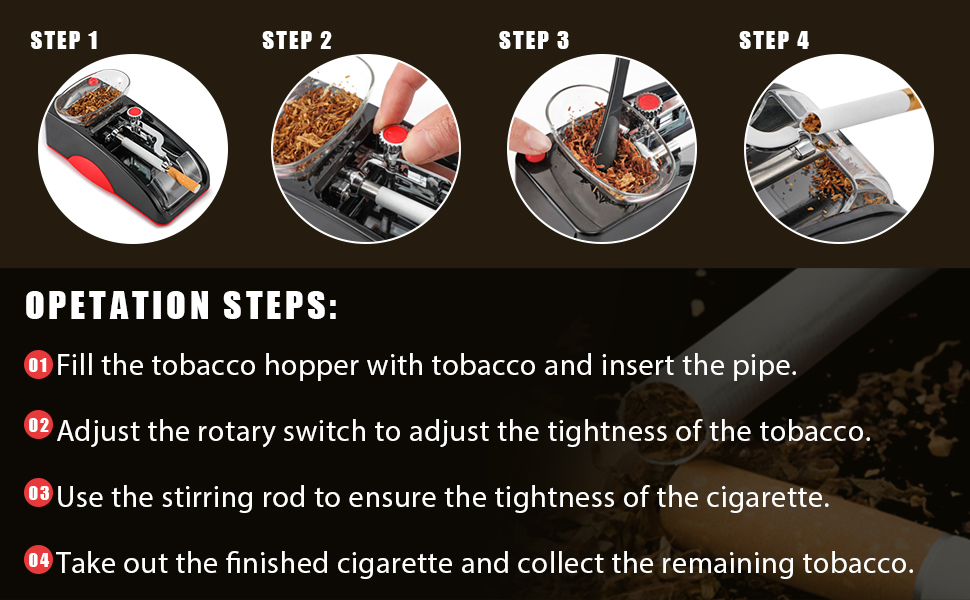 STEP 1

STEP 2

STEP 3

STEP 4

OPETATION STEPS:

01 Fill the tobacco hopper with tobacco and insert the pipe.

02 Adjust the rotary switch to adjust the tightness of the tobacco.

03 Use the stirring rod to ensure the tightness of the cigarette.

04 Take out the finished cigarette and collect the remaining tobacco.