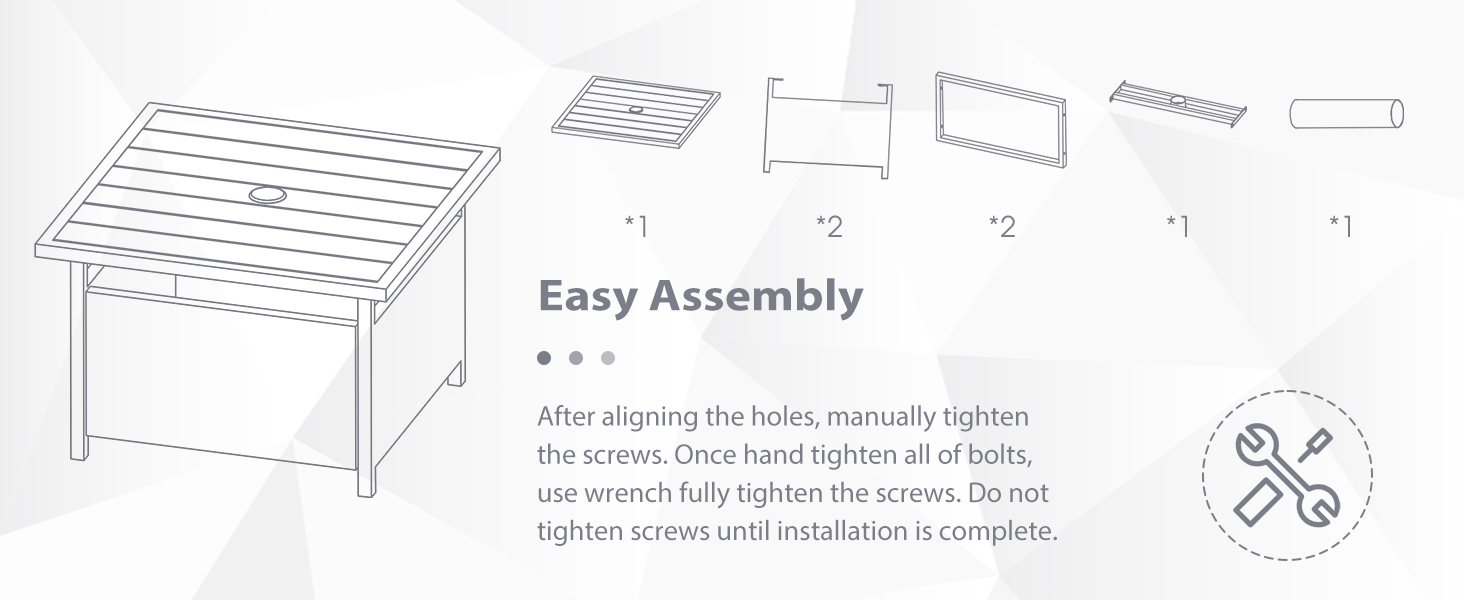 *1 *2 *2 *1 *1

Easy Assembly

After aligning the holes, manually tighten the screws. Once hand tighten all of bolts, use wrench fully tighten the screws. Do not tighten screws until installation is complete.