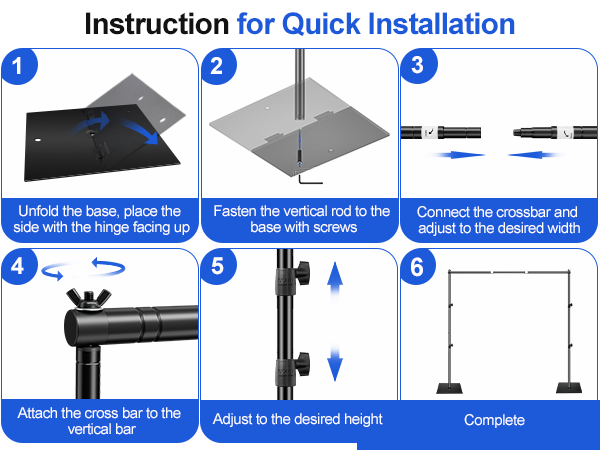 Instruction for Quick Installation

1

Unfold the base, place the side with the hinge facing up

2

Fasten the vertical rod to the base with screws

3

Connect the crossbar and adjust to the desired width

4

Attach the cross bar to the vertical bar

5

Adjust to the desired height

6

Complete