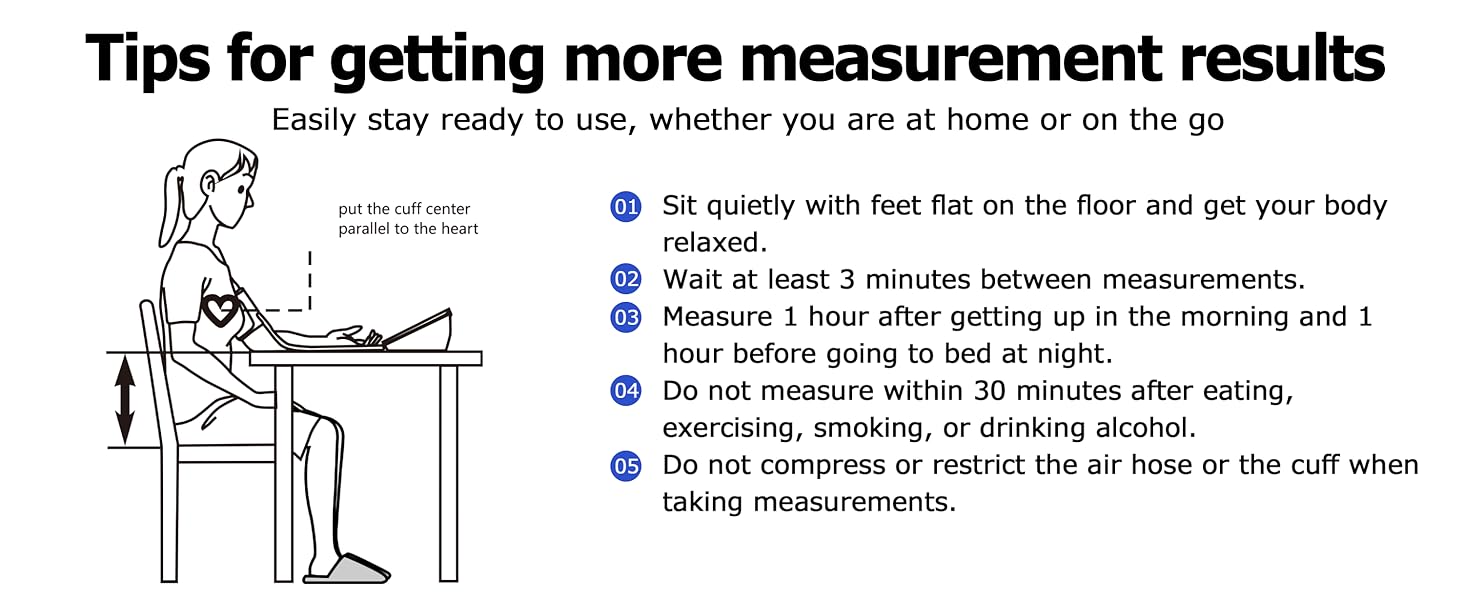 Tips for getting more measurement results

Easily stay ready to use, whether you are at home or on the go

put the cuff center parallel to the heart

01 Sit quietly with feet flat on the floor and get your body relaxed.

02 Wait at least 3 minutes between measurements.

03 Measure 1 hour after getting up in the morning and 1 hour before going to bed at night.

04 Do not measure within 30 minutes after eating, exercising, smoking, or drinking alcohol.

05 Do not compress or restrict the air hose or the cuff when taking measurements.