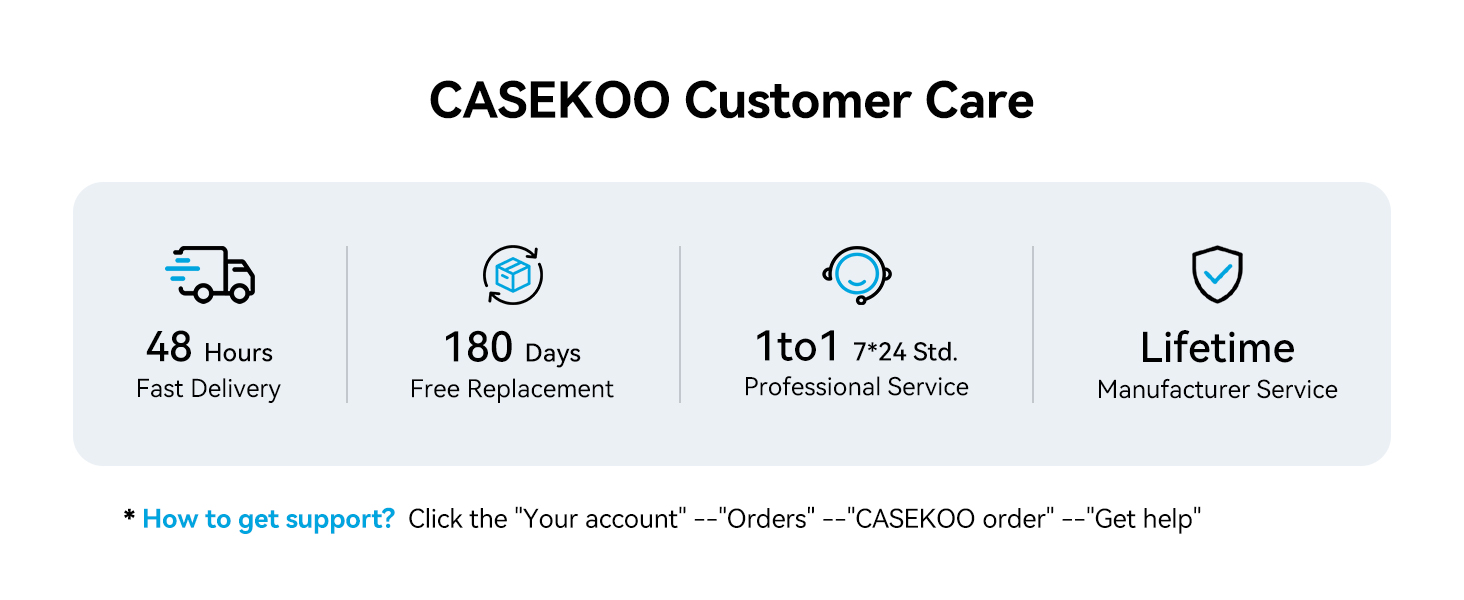 CASEKOO Customer Care

48 Hours
Fast Delivery

180 Days
Free Replacement

1to1 7*24 Std.
Professional Service

Lifetime
Manufacturer Service

* How to get support? Click the "Your account" --"Orders" --"CASEKOO order" --"Get help"