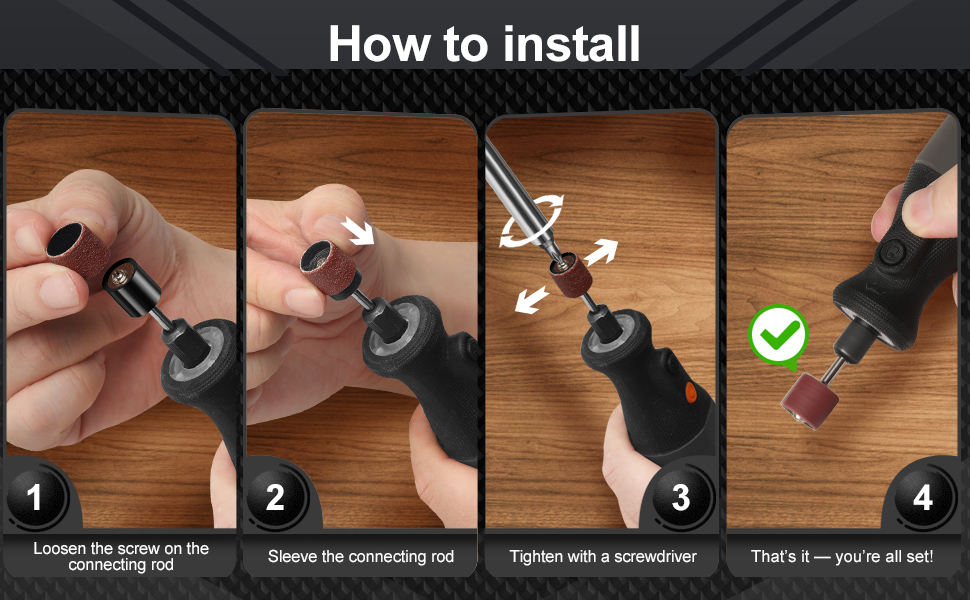 How to install

1
Loosen the screw on the connecting rod

2
Sleeve the connecting rod

3
Tighten with a screwdriver

4
That's it — you're all set!