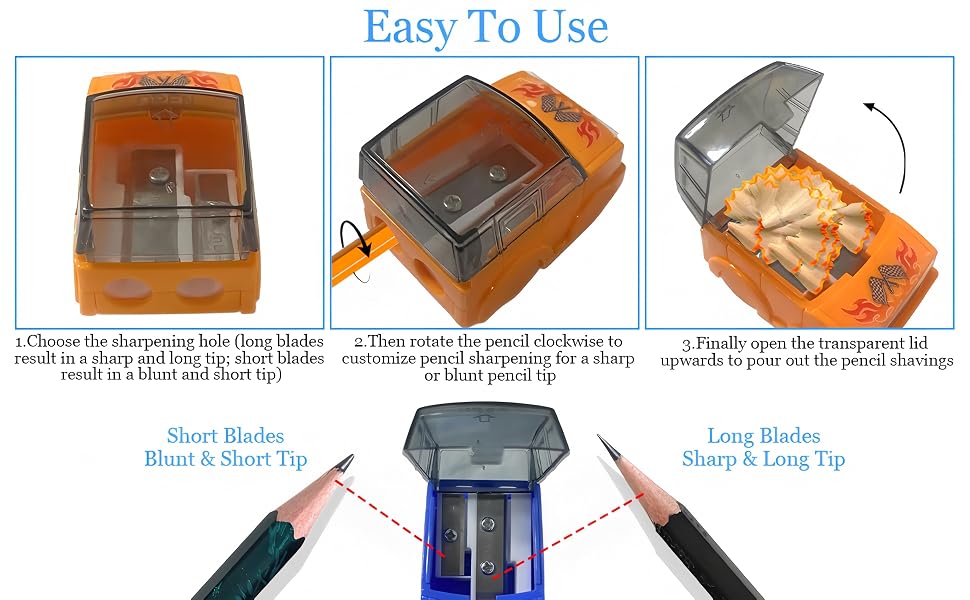 Easy To Use

1.Choose the sharpening hole (long blades result in a sharp and long tip; short blades result in a blunt and short tip)

2.Then rotate the pencil clockwise to customize pencil sharpening for a sharp or blunt pencil tip

3.Finally open the transparent lid upwards to pour out the pencil shavings

Short Blades
Blunt & Short Tip

Long Blades
Sharp & Long Tip