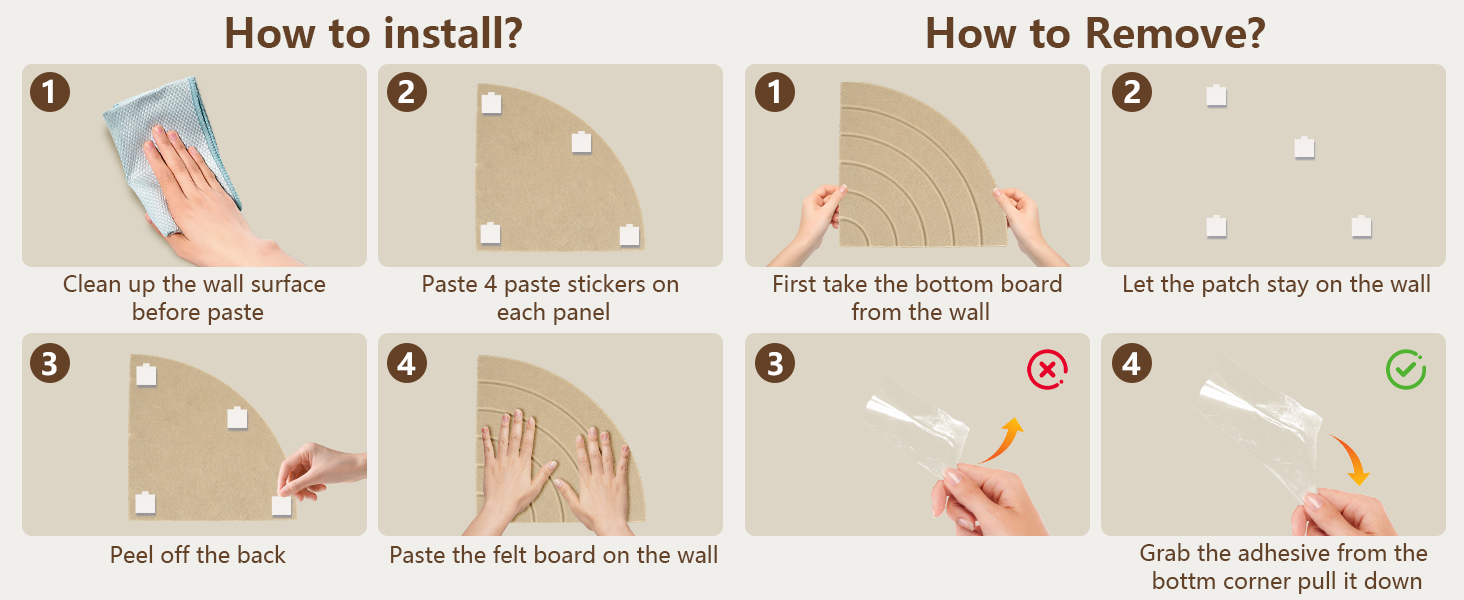 How to install?

1
Clean up the wall surface before paste

2
Paste 4 paste stickers on each panel

3
Peel off the back

4
Paste the felt board on the wall

How to Remove?

1
First take the bottom board from the wall

2
Let the patch stay on the wall

3

4
Grab the adhesive from the bottm corner pull it down