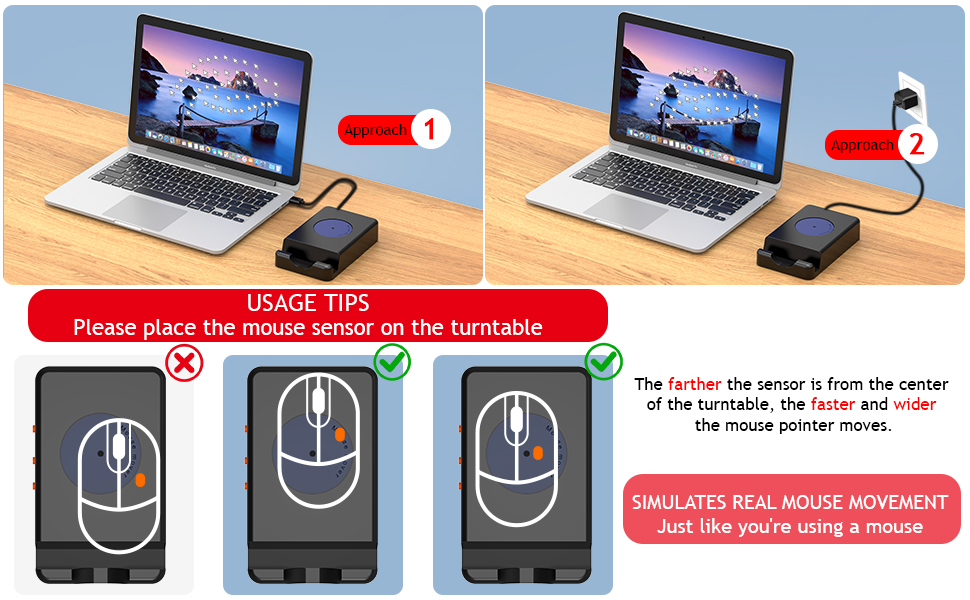 Approach 1

Approach 2

USAGE TIPS
Please place the mouse sensor on the turntable

The farther the sensor is from the center of the turntable, the faster and wider the mouse pointer moves.

SIMULATES REAL MOUSE MOVEMENT
Just like you're using a mouse