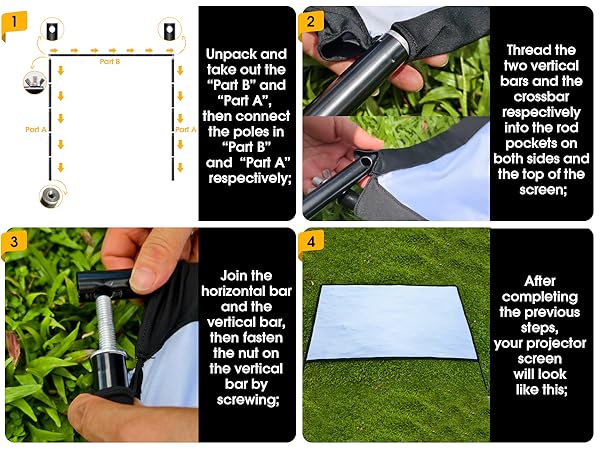 1

Part B

Part A

Part A

Unpack and take out the "Part B" and "Part A", then connect the poles in "Part B" and "Part A" respectively;

2

Thread the two vertical bars and the crossbar respectively into the rod pockets on both sides and the top of the screen;

3

Join the horizontal bar and the vertical bar, then fasten the nut on the vertical bar by screwing;

4

After completing the previous steps, your projector screen will look like this;