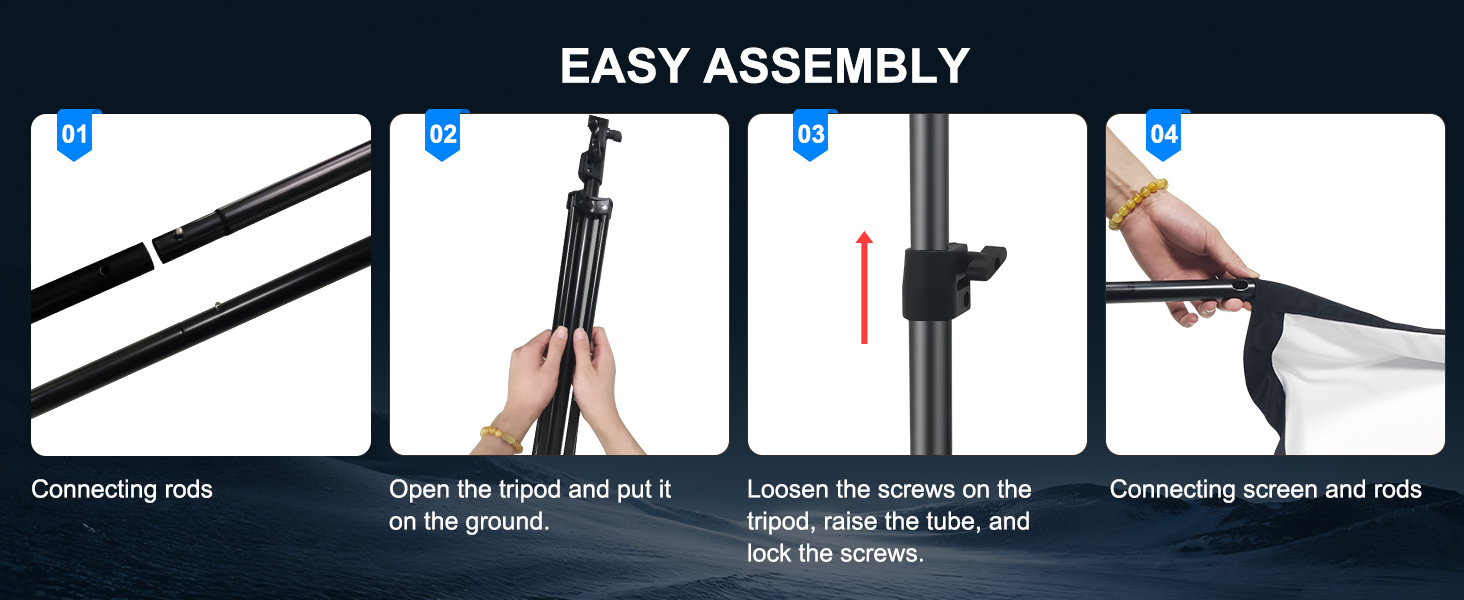 EASY ASSEMBLY

01

Connecting rods

02

Open the tripod and put it on the ground.

03

Loosen the screws on the tripod, raise the tube, and lock the screws.

04

Connecting screen and rods