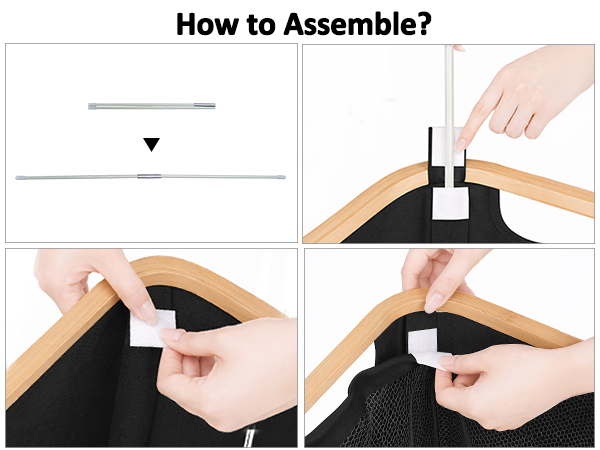 How to Assemble?