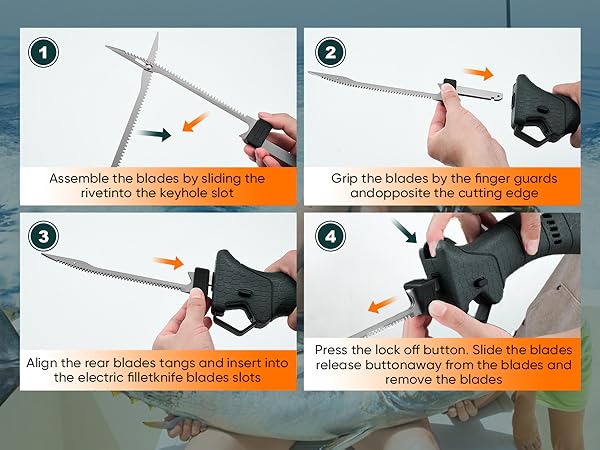 1

Assemble the blades by sliding the rivetinto the keyhole slot

2

Grip the blades by the finger guards andopposite the cutting edge

3

Align the rear blades tangs and insert into the electric filletknife blades slots

4

Press the lock off button. Slide the blades release buttonaway from the blades and remove the blades