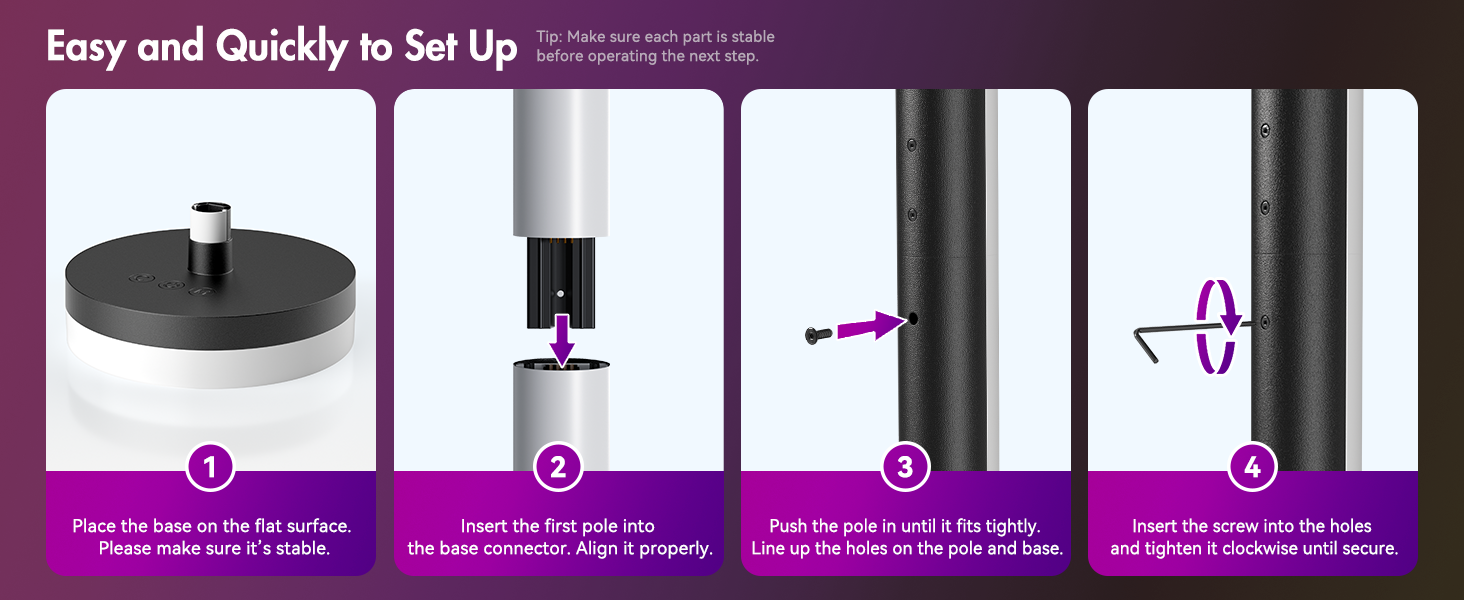 Easy and Quickly to Set Up

Tip: Make sure each part is stable before operating the next step.

1

Place the base on the flat surface. Please make sure it's stable.

2

Insert the first pole into the base connector. Align it properly.

3

Push the pole in until it fits tightly. Line up the holes on the pole and base.

4

Insert the screw into the holes and tighten it clockwise until secure.