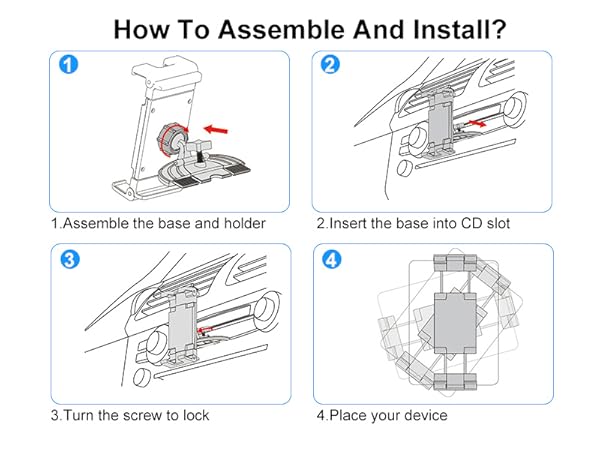 How To Assemble And Install?

1

1.Assemble the base and holder

2

2.Insert the base into CD slot

3

3.Turn the screw to lock

4

4.Place your device