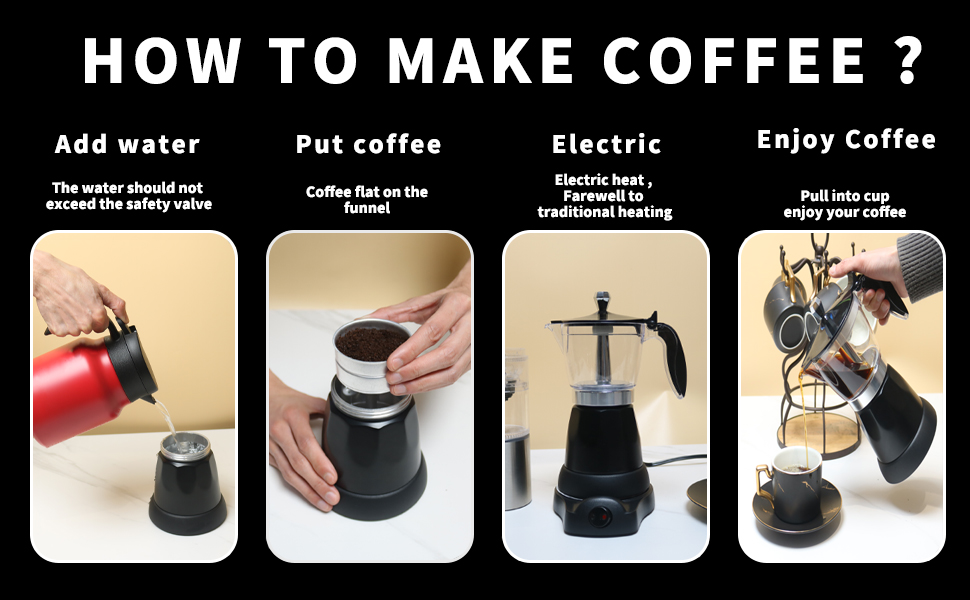 HOW TO MAKE COFFEE ?

Add water

The water should not exceed the safety valve

Put coffee

Coffee flat on the funnel

Electric

Electric heat , Farewell to traditional heating

Enjoy Coffee

Pull into cup enjoy your coffee