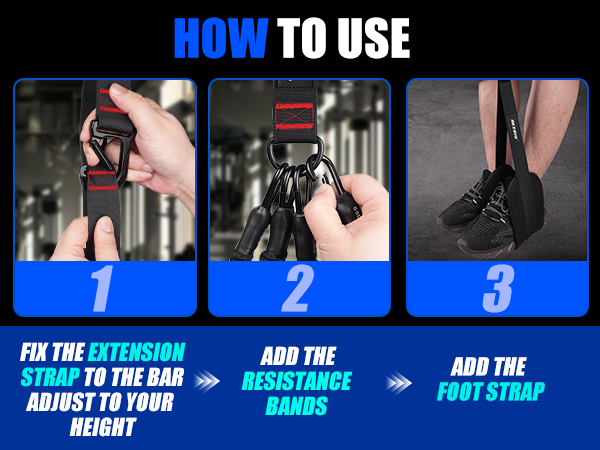 HOW TO USE

1

2

3

FIX THE EXTENSION STRAP TO THE BAR ADJUST TO YOUR HEIGHT

ADD THE RESISTANCE BANDS

ADD THE FOOT STRAP