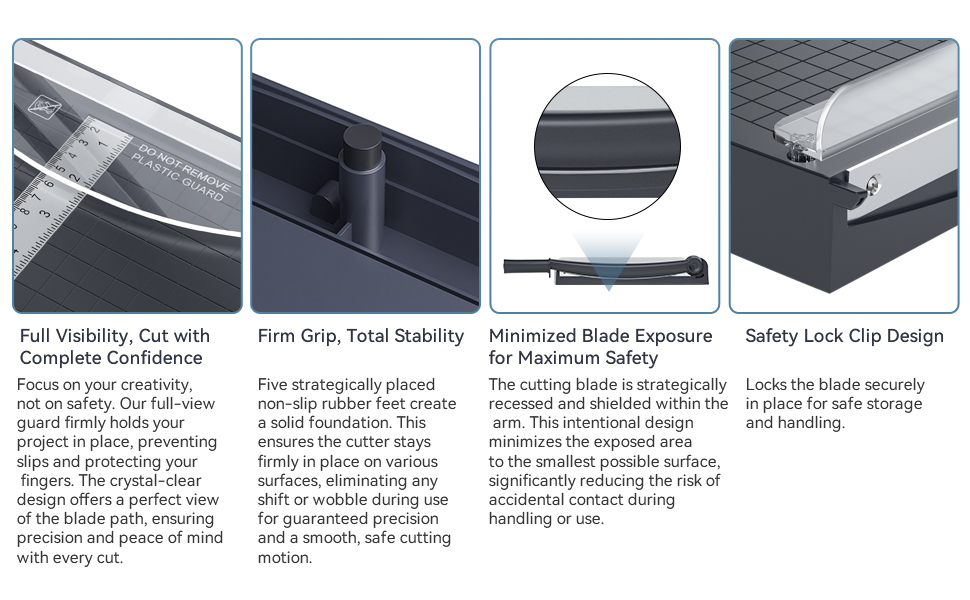 DO NOT REMOVE PLASTIC GUARD

Full Visibility, Cut with Complete Confidence

Focus on your creativity, not on safety. Our full-view guard firmly holds your project in place, preventing slips and protecting your fingers. The crystal-clear design offers a perfect view of the blade path, ensuring precision and peace of mind with every cut.

Firm Grip, Total Stability

Five strategically placed non-slip rubber feet create a solid foundation. This ensures the cutter stays firmly in place on various surfaces, eliminating any shift or wobble during use for guaranteed precision and a smooth, safe cutting motion.

Minimized Blade Exposure for Maximum Safety

The cutting blade is strategically recessed and shielded within the arm. This intentional design minimizes the exposed area to the smallest possible surface, significantly reducing the risk of accidental contact during handling or use.

Safety Lock Clip Design

Locks the blade securely in place for safe storage and handling.