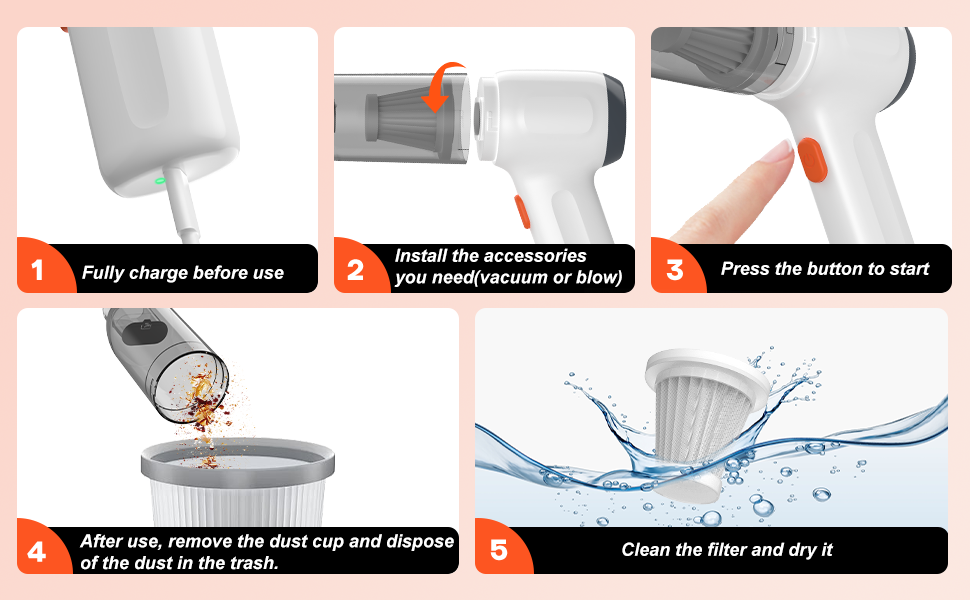 1 Fully charge before use

2 Install the accessories you need(vacuum or blow)

3 Press the button to start

4 After use, remove the dust cup and dispose of the dust in the trash.

5 Clean the filter and dry it