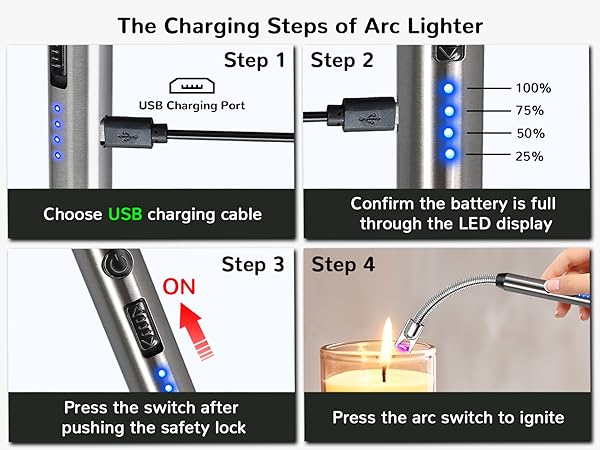 The Charging Steps of Arc Lighter

Step 1

USB Charging Port

Choose USB charging cable

Step 2

100%
75%
50%
25%

Confirm the battery is full through the LED display

Step 3

ON

Press the switch after pushing the safety lock

Step 4

Press the arc switch to ignite