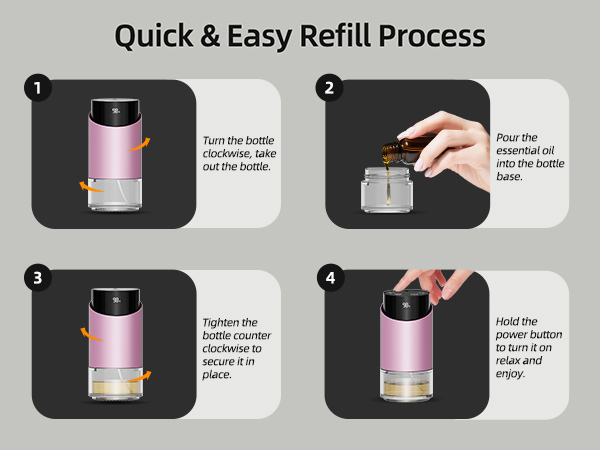 Quick & Easy Refill Process

1

Turn the bottle clockwise, take out the bottle.

2

Pour the essential oil into the bottle base.

3

Tighten the bottle counter clockwise to secure it in place.

4

Hold the power button to turn it on relax and enjoy.