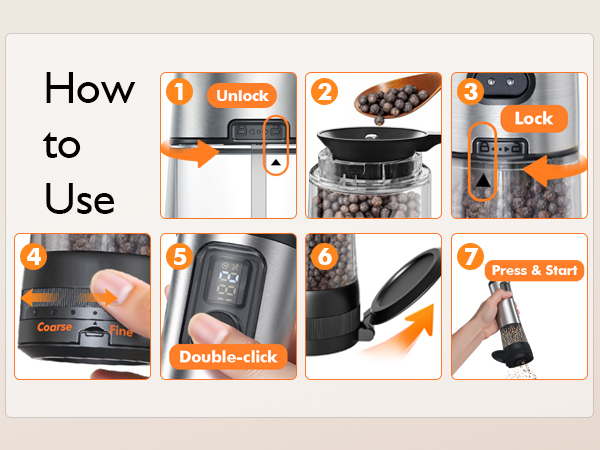 How to Use

1 Unlock

2

3 Lock

4 Coarse Fine

5 Double-click

6

7 Press & Start