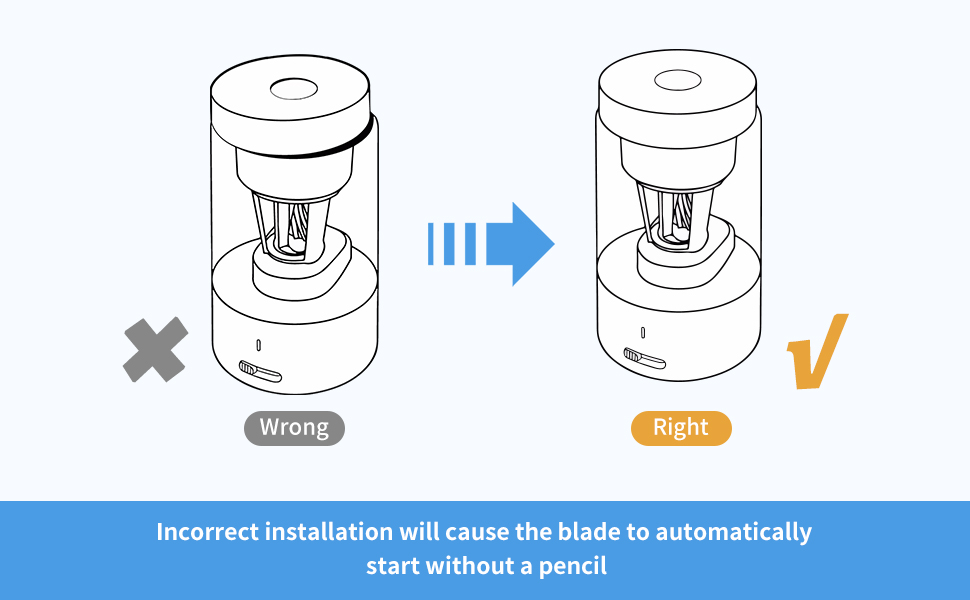 Wrong

Right

Incorrect installation will cause the blade to automatically start without a pencil