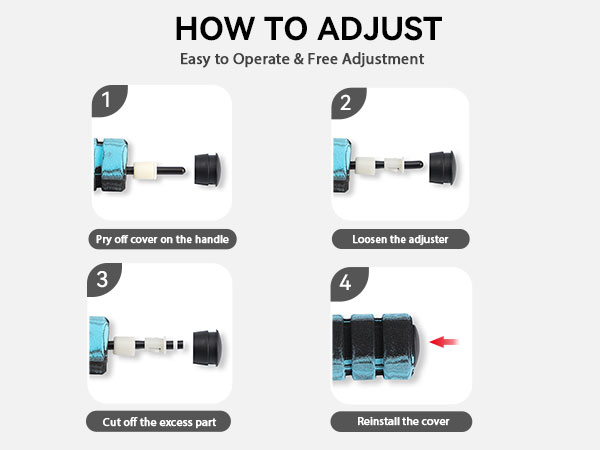 HOW TO ADJUST
Easy to Operate & Free Adjustment

1
Pry off cover on the handle

2
Loosen the adjuster

3
Cut off the excess part

4
Reinstall the cover