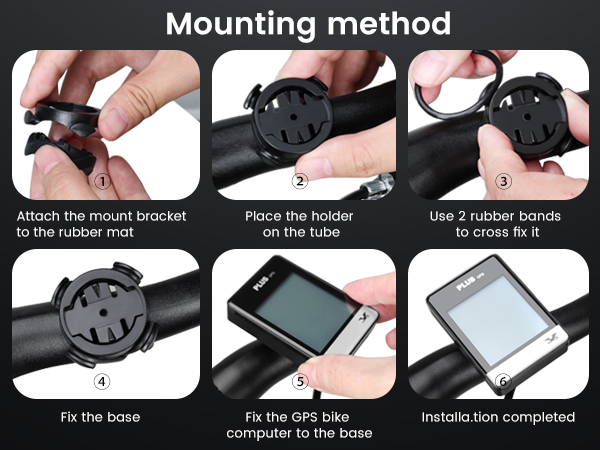 Mounting method

①
Attach the mount bracket to the rubber mat

②
Place the holder on the tube

③
Use 2 rubber bands to cross fix it

④
Fix the base

PLUS GPS
⑤
Fix the GPS bike computer to the base

PLUS GPS
⑥
Installa.tion completed