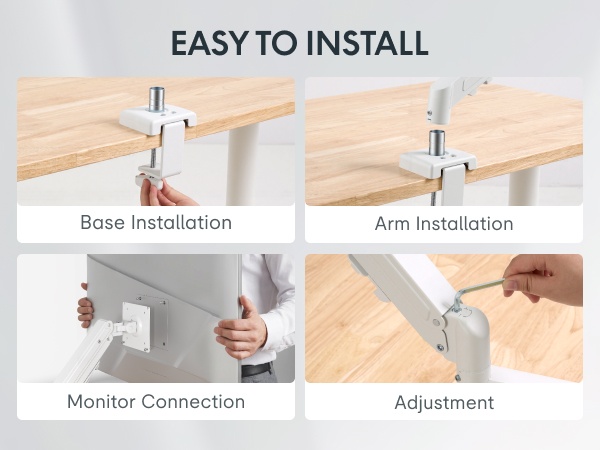 EASY TO INSTALL

Base Installation

Arm Installation

Monitor Connection

Adjustment