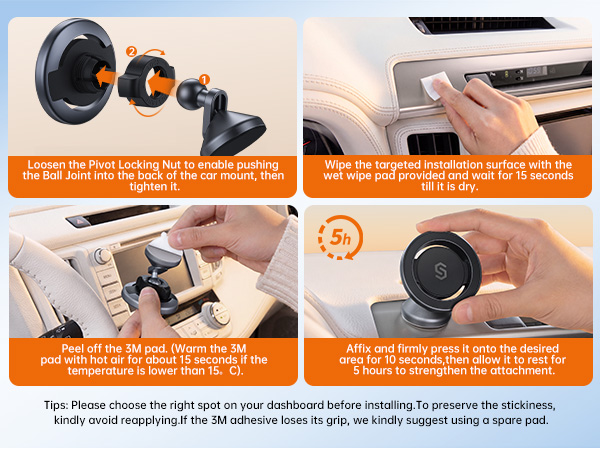 2

1

Loosen the Pivot Locking Nut to enable pushing the Ball Joint into the back of the car mount, then tighten it.

Wipe the targeted installation surface with the wet wipe pad provided and wait for 15 seconds till it is dry.

Peel off the 3M pad. (Warm the 3M pad with hot air for about 15 seconds if the temperature is lower than 15。C).

5h

Affix and firmly press it onto the desired area for 10 seconds,then allow it to rest for 5 hours to strengthen the attachment.

Tips: Please choose the right spot on your dashboard before installing.To preserve the stickiness, kindly avoid reapplying.If the 3M adhesive loses its grip, we kindly suggest using a spare pad.