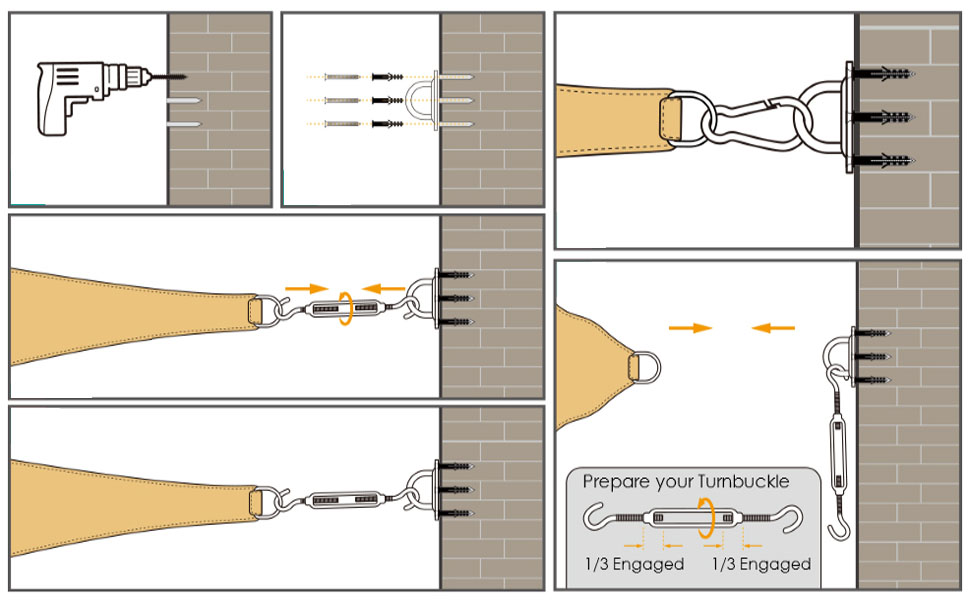 Prepare your Turnbuckle

1/3 Engaged

1/3 Engaged