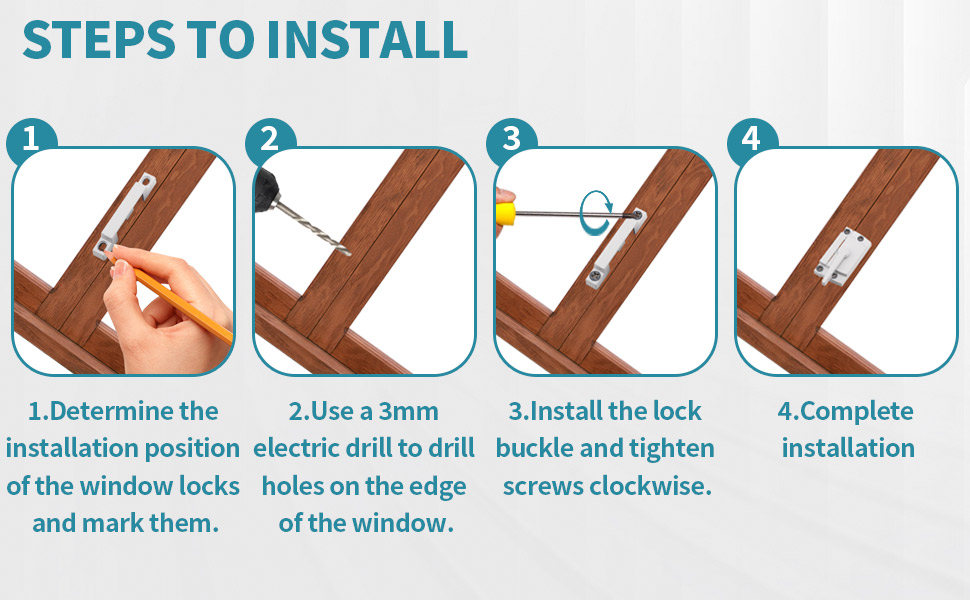 STEPS TO INSTALL

1

2

3

4

1.Determine the installation position of the window locks and mark them.

2.Use a 3mm electric drill to drill holes on the edge of the window.

3.Install the lock buckle and tighten screws clockwise.

4.Complete installation