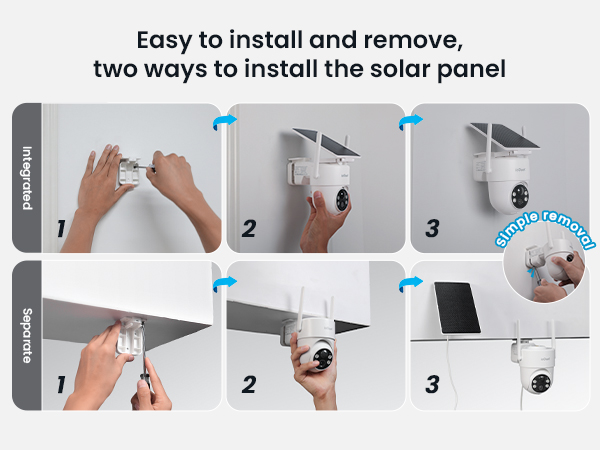 Easy to install and remove,
two ways to install the solar panel

Integrated

1

2

3

Simple removal

Separate

1

2

3