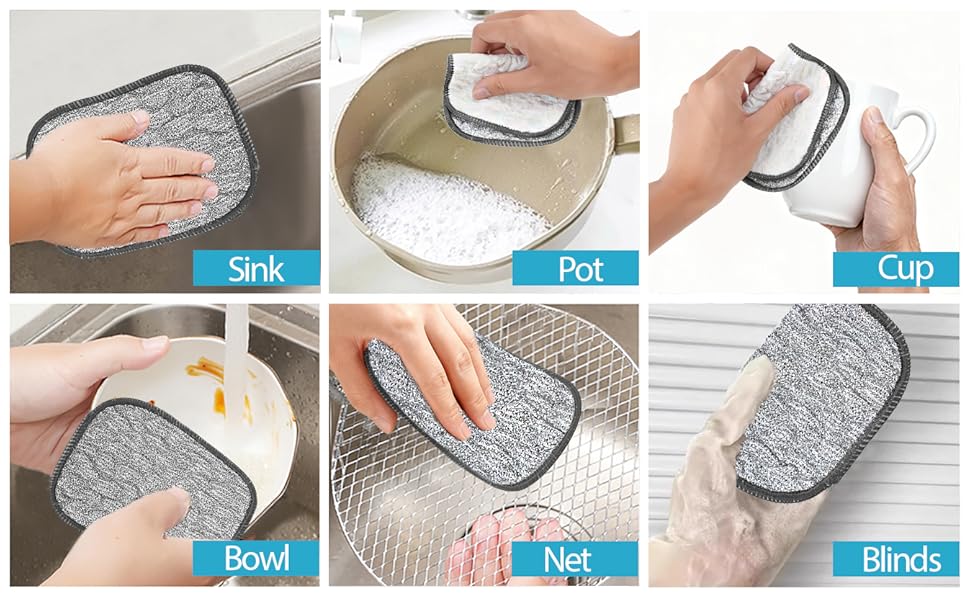 Sink

Pot

Cup

Bowl

Net

Blinds